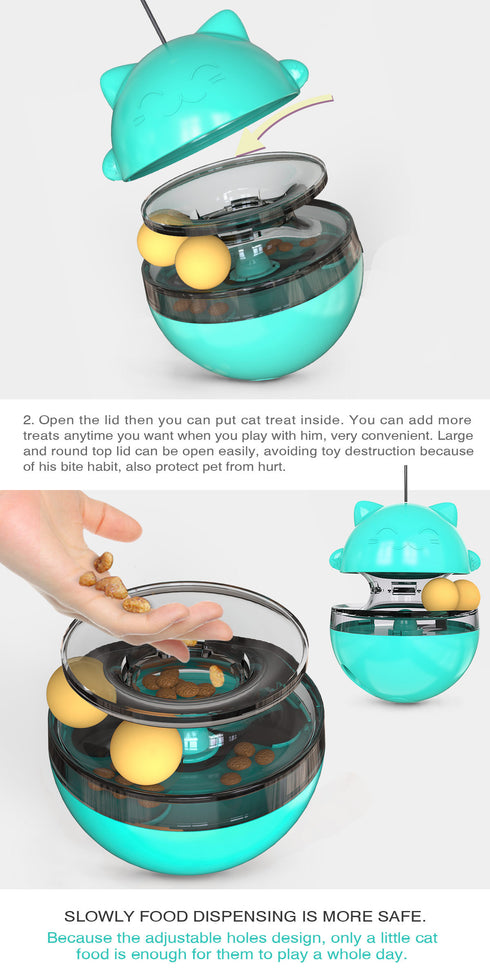 2. Open the lid then you can put cat treat inside. You can add more treats anytime you want when you play with him, very convenient. Large and round top lid can be open easily, avoiding toy destruction because of his bite habit, also protect pet from hurt.

SLOWLY FOOD DISPENSING IS MORE SAFE.

Because the adjustable holes design, only a little cat food is enough for them to play a whole day.