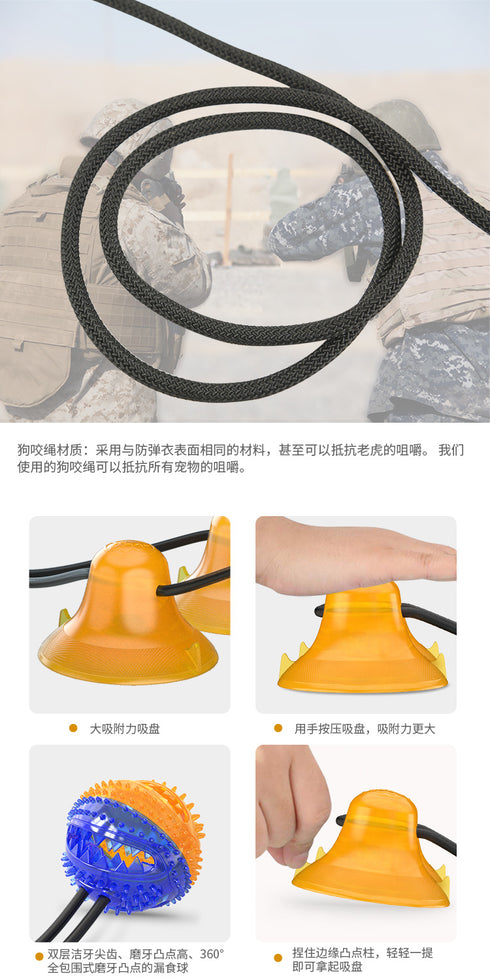 狗咬绳材质：采用与防弹衣表面相同的材料，甚至可以抵抗老虎的咀嚼。 我们使用的狗咬绳可以抵抗所有宠物的咀嚼。

大吸附力吸盘

用手按压吸盘，吸附力更大

双层洁牙尖齿、磨牙凸点高、360°全包围式磨牙凸点的漏食球

捏住边缘凸点柱，轻轻一提即可拿起吸盘