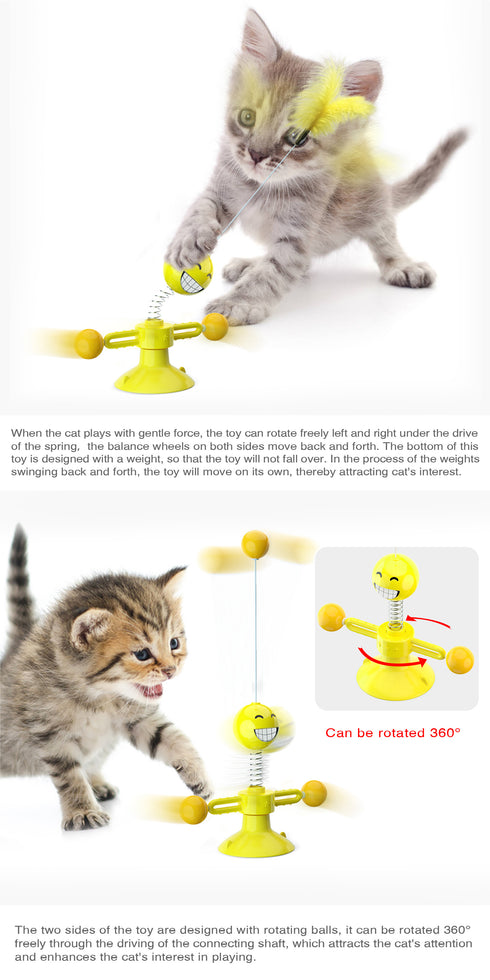 When the cat plays with gentle force, the toy can rotate freely left and right under the drive of the spring, the balance wheels on both sides move back and forth. The bottom of this toy is designed with a weight, so that the toy will not fall over. In the process of the weights swinging back and forth, the toy will move on its own, thereby attracting cat's interest.

Can be rotated 360°

The two sides of the toy are designed with rotating balls, it can be rotated 360° freely through the driving of the connecting shaft, which attracts the cat's attention and enhances the cat's interest in playing.