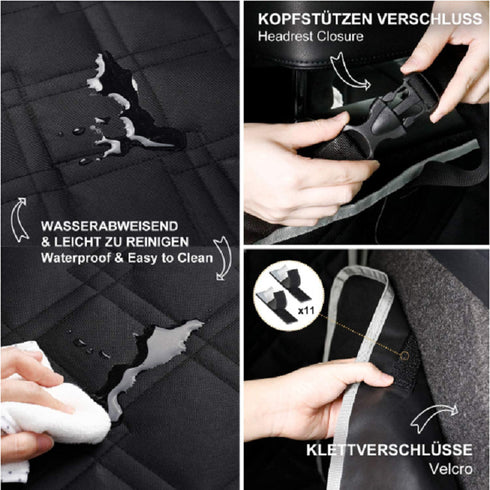 WASSERABWEISEND & LEICHT ZU REINIGEN
Waterproof & Easy to Clean

KOPFSTÜTZEN VERSCHLUSS
Headrest Closure

x11

KLETTVERSCHLÜSSE
Velcro